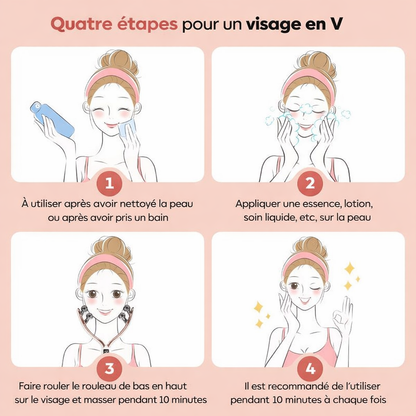 Quatre étapes pour un visage en V

1

À utiliser après avoir nettoyé la peau ou après avoir pris un bain

2

Appliquer une essence, lotion, soin liquide, etc, sur la peau

3

Faire rouler le rouleau de bas en haut sur le visage et masser pendant 10 minutes

4

Il est recommandé de l'utiliser pendant 10 minutes à chaque fois